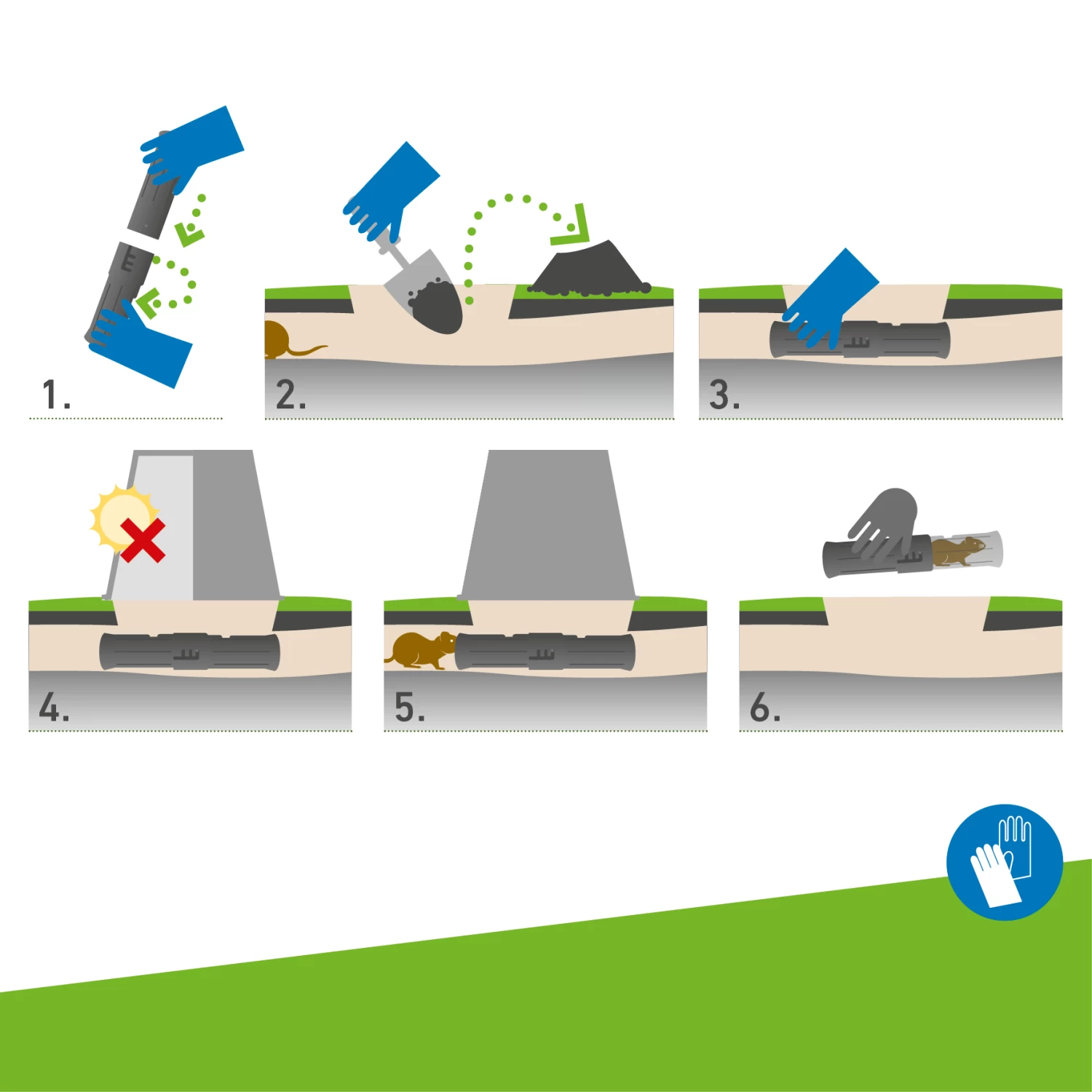 1.

2.

3.

4.

5.

6.