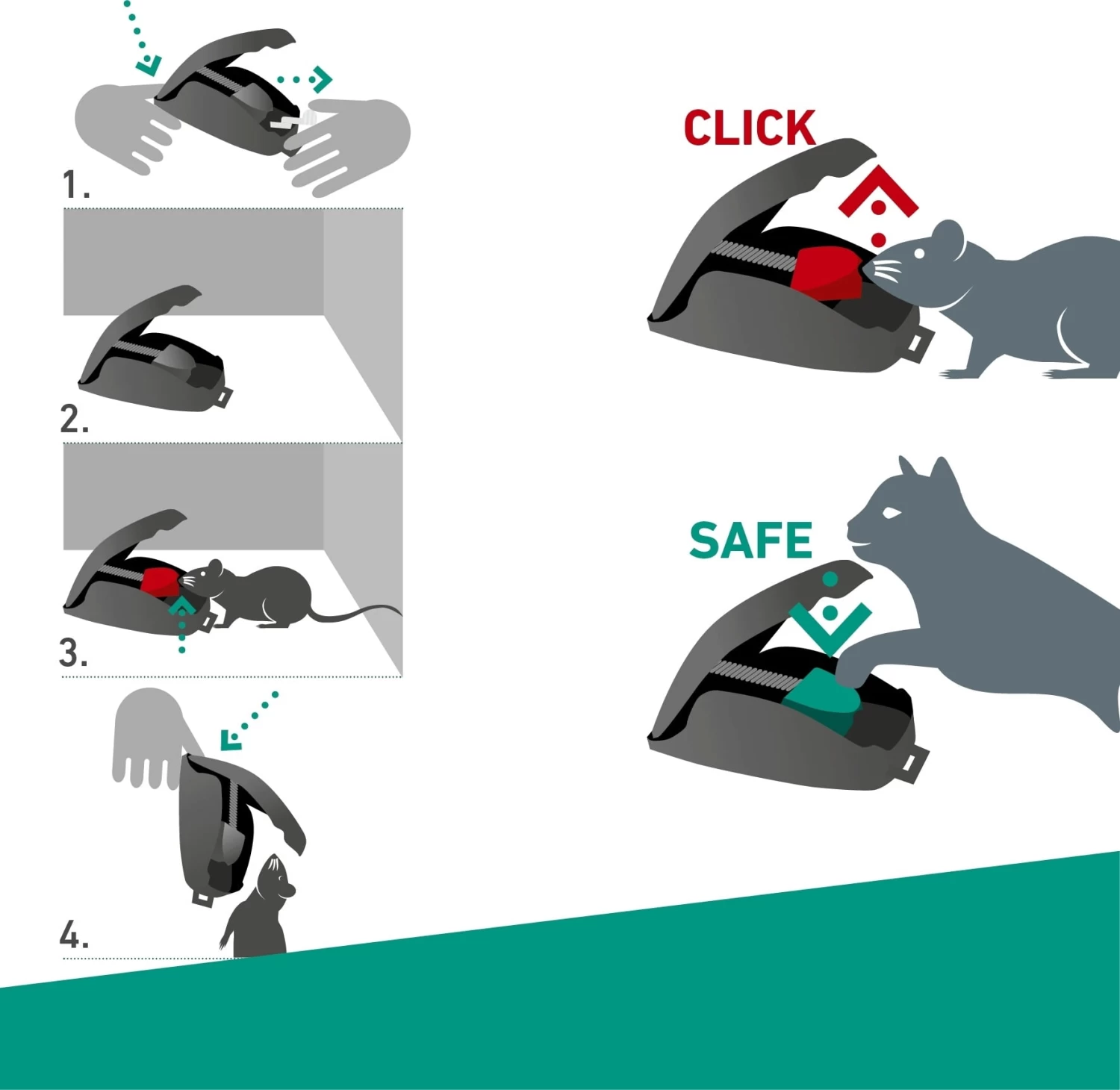 1.

2.

3.

4.

CLICK

SAFE