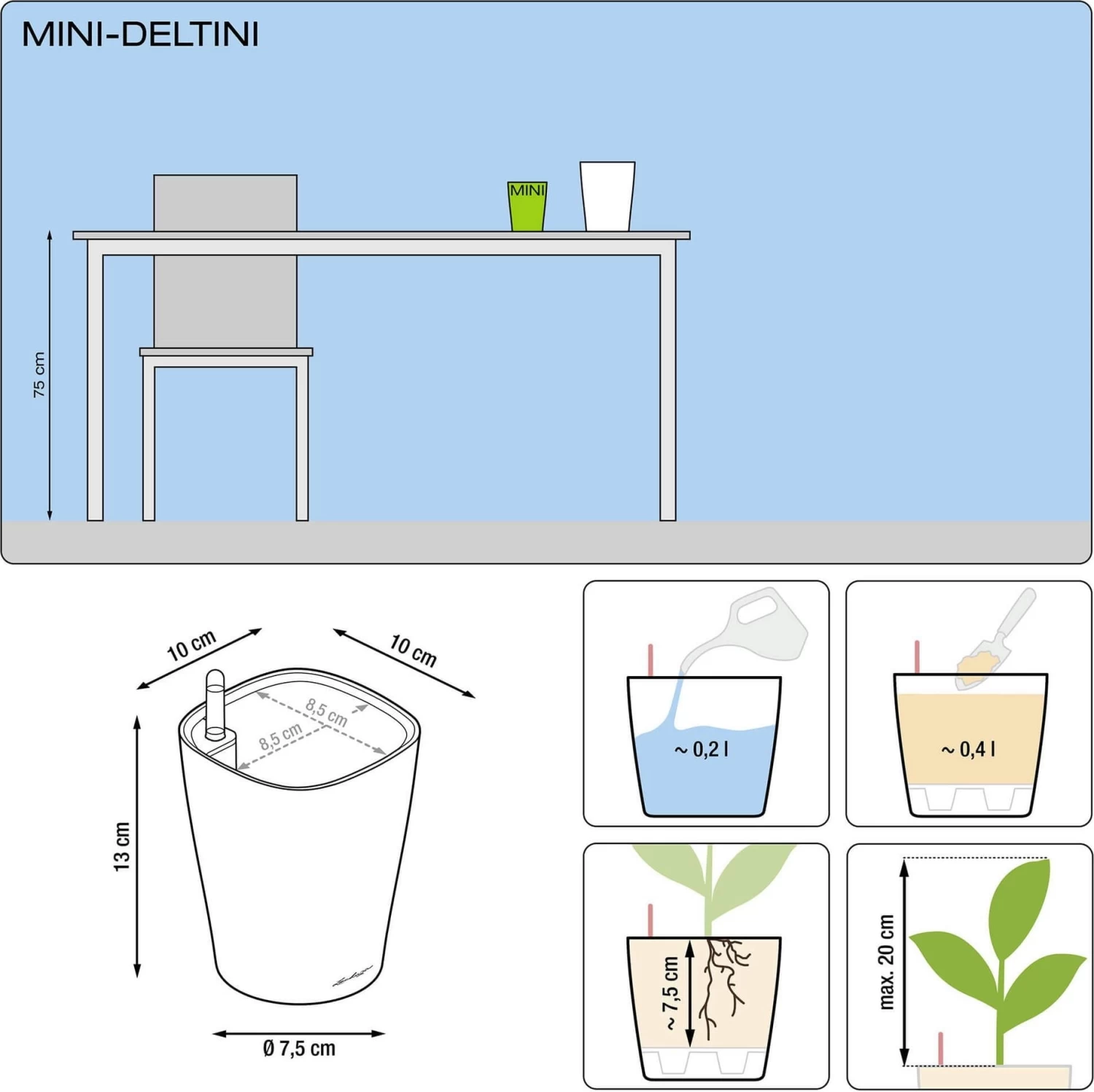 MINI-DELTINI

MINI

75 cm

10 cm

10 cm

8,5 cm

8,5 cm

13 cm

Ø 7,5 cm

~ 0,2 l

~ 0,4 l

~ 7,5 cm

max. 20 cm